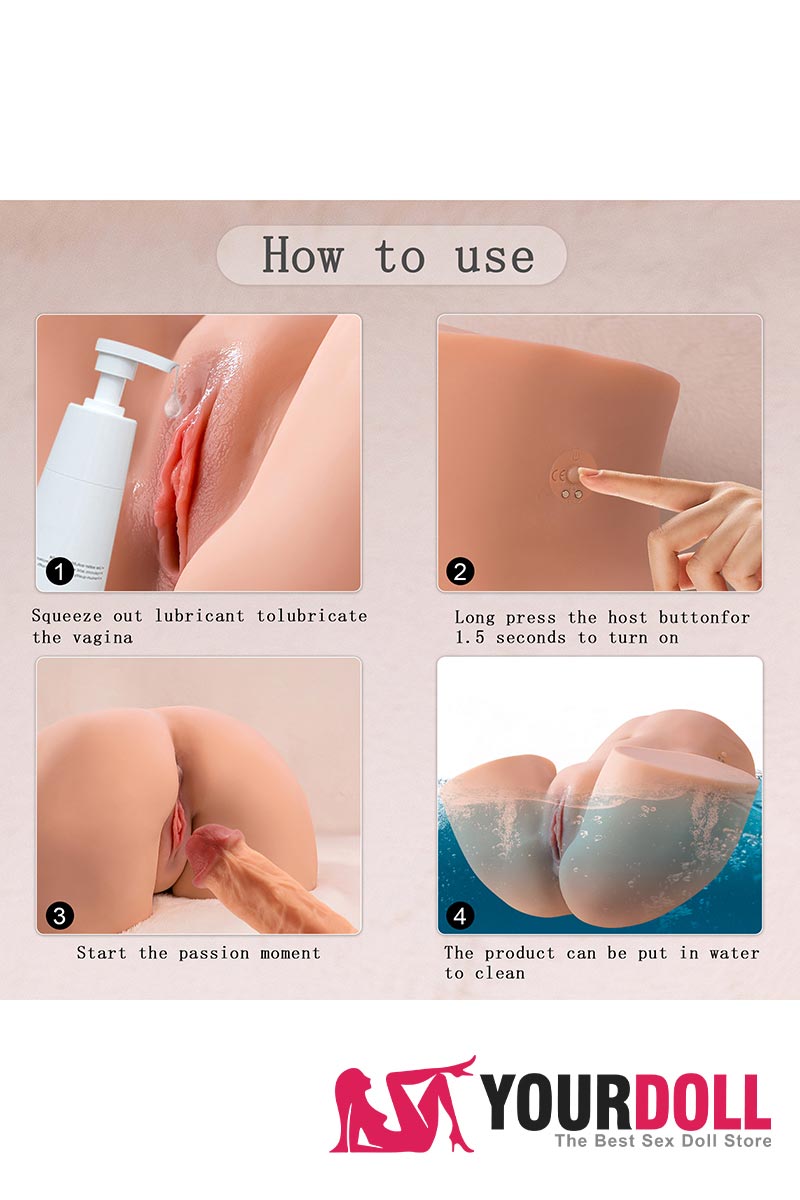 How to use

1

Squeeze out lubricant tolubricate the vagina

2

Long press the host buttonfor 1.5 seconds to turn on

3

Start the passion moment

4

The product can be put in water to clean

YOURDOLL
The Best Sex Doll Store